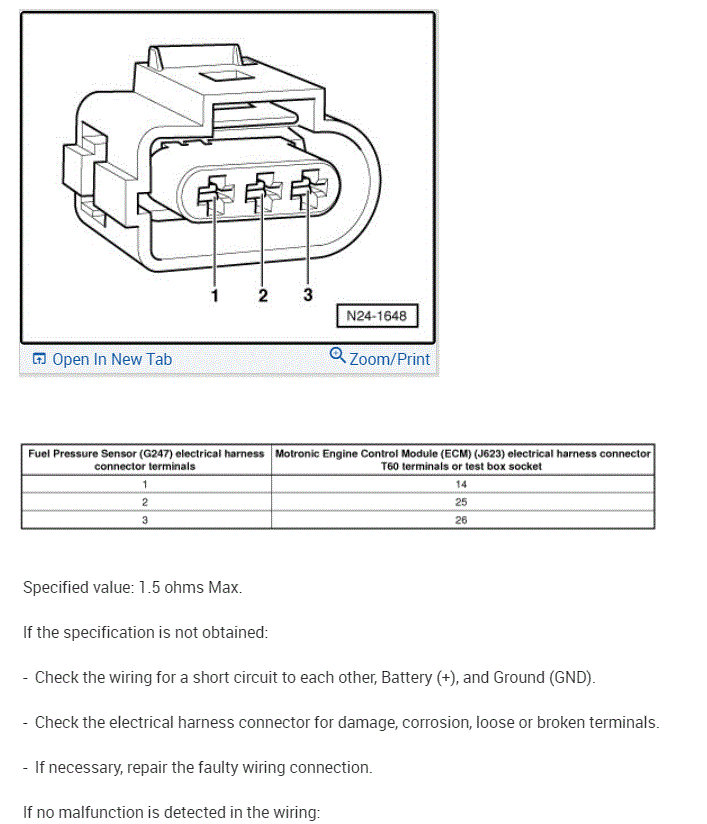 1 2 3

N24-1648

Open In New Tab

Zoom/Print

| Fuel Pressure Sensor (G247) electrical harness connector terminals | Motronic Engine Control Module (ECM) (J623) electrical harness connector T60 terminals or test box socket |
|---|---|
| 1 | 14 |
| 2 | 25 |
| 3 | 26 |

Specified value: 1.5 ohms Max.

If the specification is not obtained:

- Check the wiring for a short circuit to each other, Battery (+), and Ground (GND).

- Check the electrical harness connector for damage, corrosion, loose or broken terminals.

- If necessary, repair the faulty wiring connection.

If no malfunction is detected in the wiring: