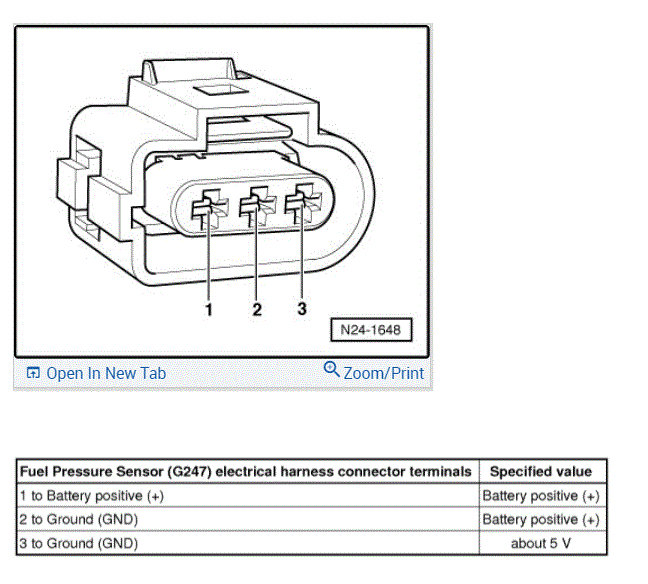 1 2 3

N24-1648

Open In New Tab

Zoom/Print

| Fuel Pressure Sensor (G247) electrical harness connector terminals | Specified value |
|---|---|
| 1 to Battery positive (+) | Battery positive (+) |
| 2 to Ground (GND) | Battery positive (+) |
| 3 to Ground (GND) | about 5 V |