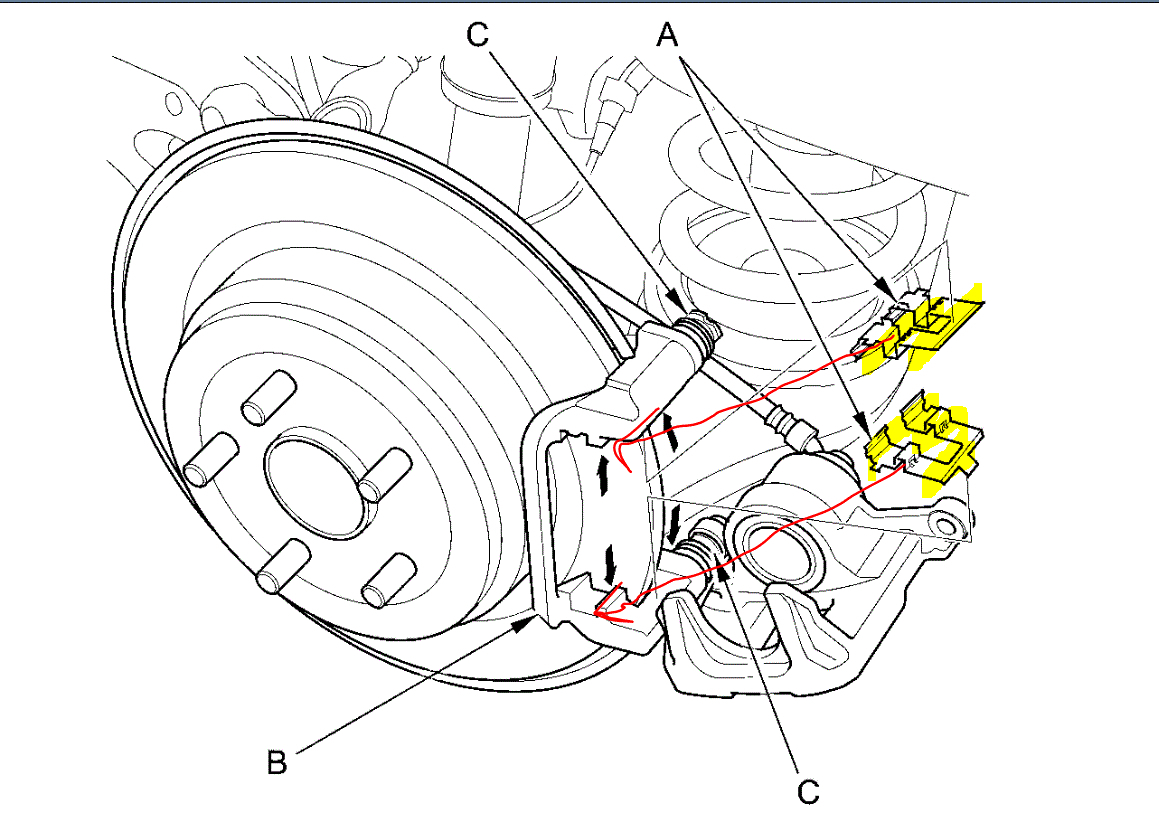 C
A
B
C