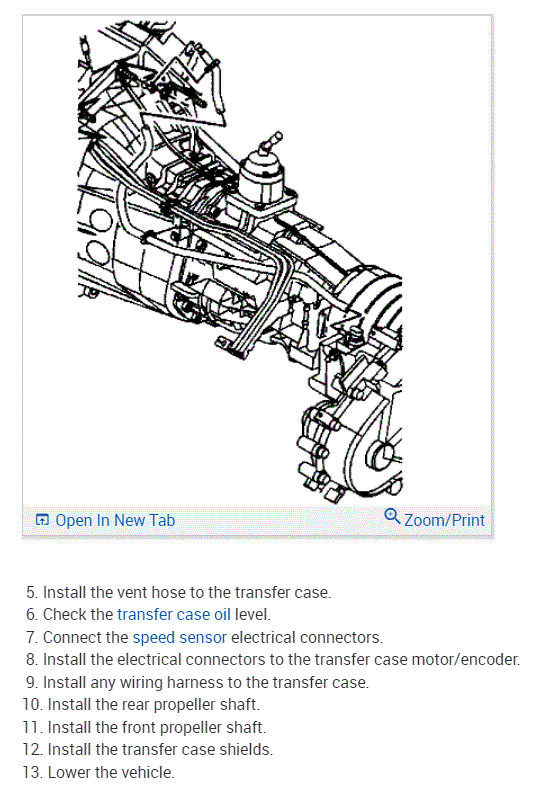 Open In New Tab

Zoom/Print

5. Install the vent hose to the transfer case.
6. Check the transfer case oil level.
7. Connect the speed sensor electrical connectors.
8. Install the electrical connectors to the transfer case motor/encoder.
9. Install any wiring harness to the transfer case.
10. Install the rear propeller shaft.
11. Install the front propeller shaft.
12. Install the transfer case shields.
13. Lower the vehicle.