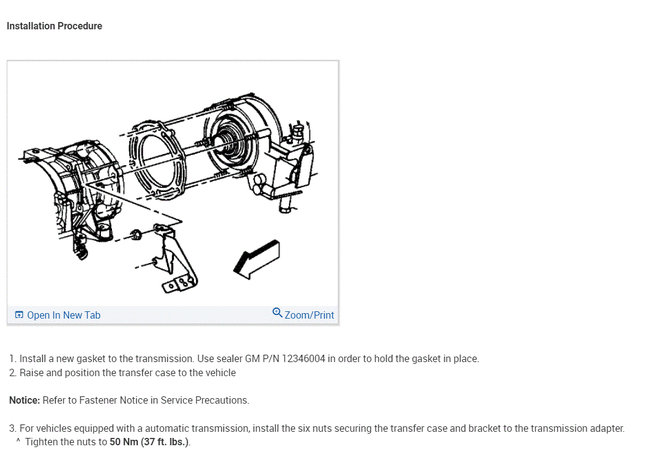 Installation Procedure

Open In New Tab

Zoom/Print

1. Install a new gasket to the transmission. Use sealer GM P/N 12346004 in order to hold the gasket in place.
2. Raise and position the transfer case to the vehicle

Notice: Refer to Fastener Notice in Service Precautions.

3. For vehicles equipped with a automatic transmission, install the six nuts securing the transfer case and bracket to the transmission adapter.
^ Tighten the nuts to 50 Nm (37 ft. lbs.).