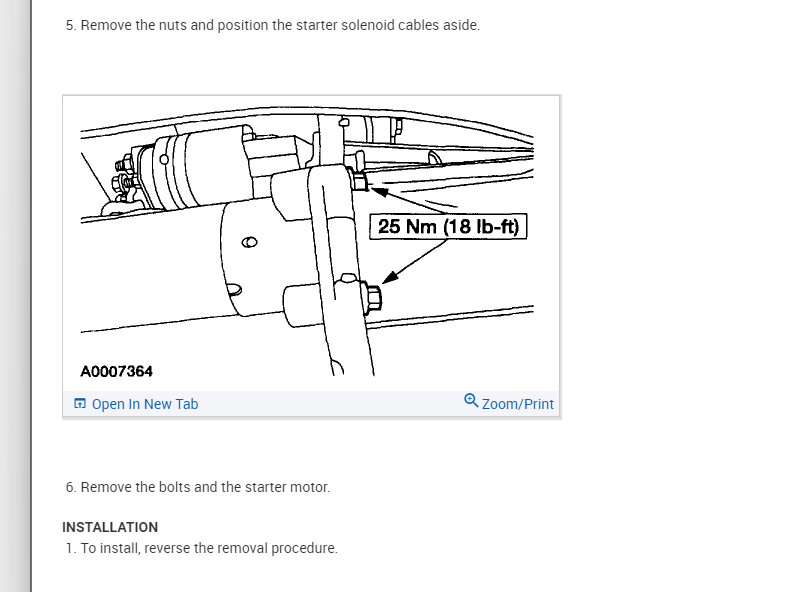 5. Remove the nuts and position the starter solenoid cables aside.

25 Nm (18 lb-ft)

A0007364

Open In New Tab

Zoom/Print

6. Remove the bolts and the starter motor.

INSTALLATION

1. To install, reverse the removal procedure.