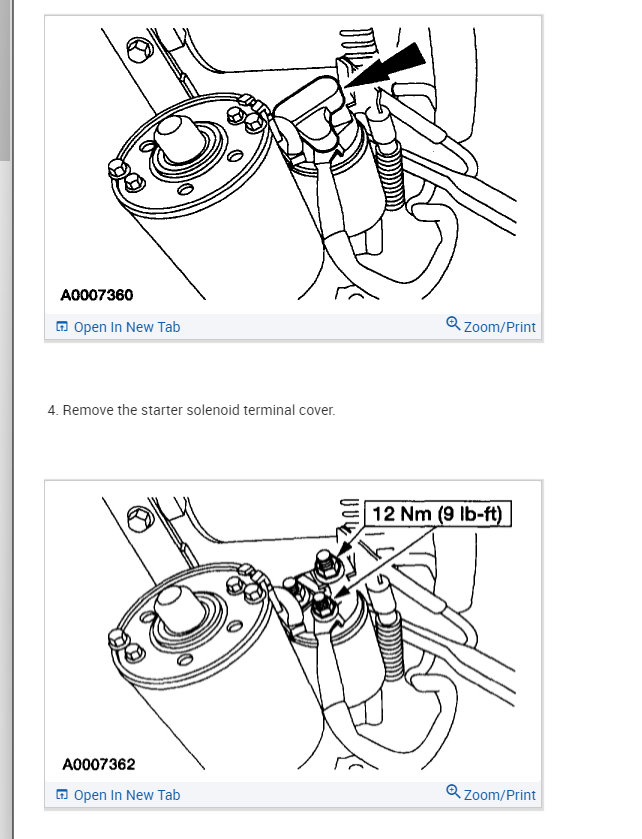 A0007360

Open In New Tab

Zoom/Print

4. Remove the starter solenoid terminal cover.

12 Nm (9 lb-ft)

A0007362

Open In New Tab

Zoom/Print