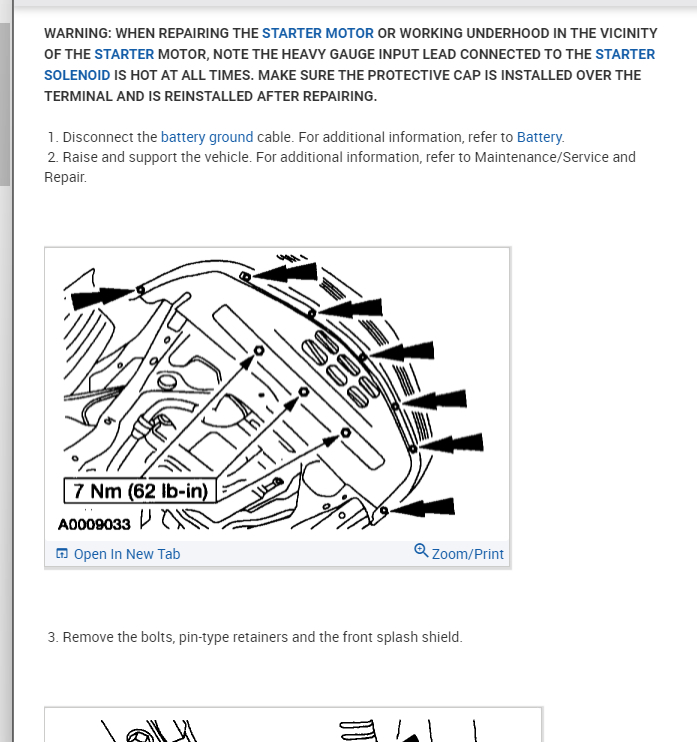 WARNING: WHEN REPAIRING THE STARTER MOTOR OR WORKING UNDERHOOD IN THE VICINITY OF THE STARTER MOTOR, NOTE THE HEAVY GAUGE INPUT LEAD CONNECTED TO THE STARTER SOLENOID IS HOT AT ALL TIMES. MAKE SURE THE PROTECTIVE CAP IS INSTALLED OVER THE TERMINAL AND IS REINSTALLED AFTER REPAIRING.

1. Disconnect the battery ground cable. For additional information, refer to Battery.
2. Raise and support the vehicle. For additional information, refer to Maintenance/Service and Repair.

7 Nm (62 lb-in)
A0009033

Open In New Tab
Zoom/Print

3. Remove the bolts, pin-type retainers and the front splash shield.