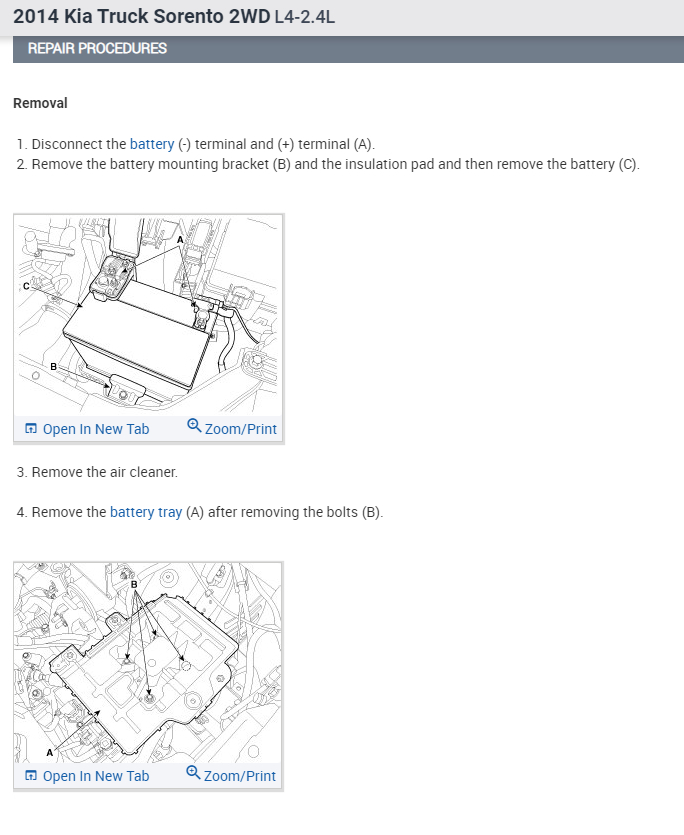 2014 Kia Truck Sorento 2WD L4-2.4L

REPAIR PROCEDURES

Removal

1. Disconnect the battery (-) terminal and (+) terminal (A).
2. Remove the battery mounting bracket (B) and the insulation pad and then remove the battery (C).

A
C
B

Open In New Tab Zoom/Print

3. Remove the air cleaner.

4. Remove the battery tray (A) after removing the bolts (B).

B
A

Open In New Tab Zoom/Print