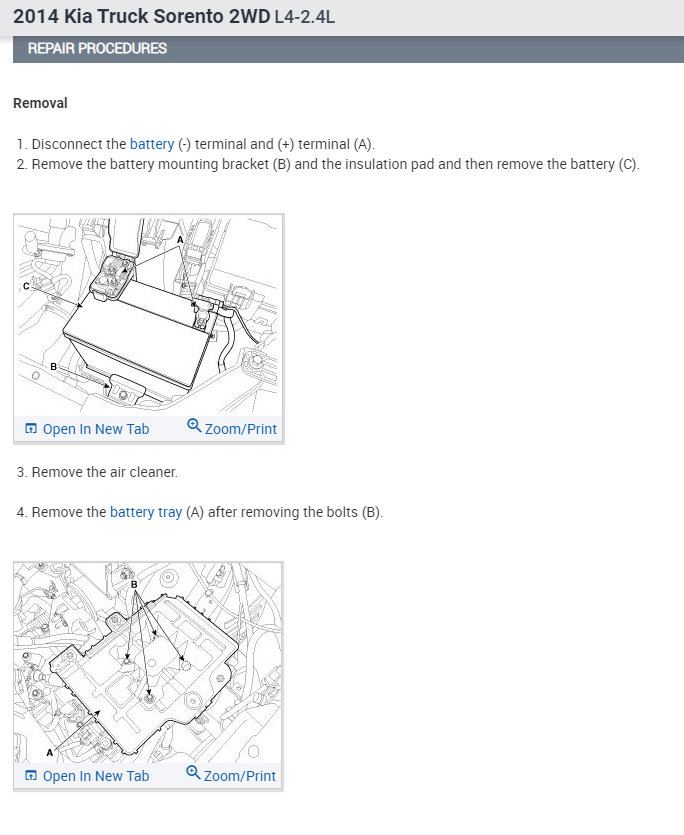 2014 Kia Truck Sorento 2WD L4-2.4L

REPAIR PROCEDURES

Removal

1. Disconnect the battery (-) terminal and (+) terminal (A).
2. Remove the battery mounting bracket (B) and the insulation pad and then remove the battery (C).

A
C
B

Open In New Tab Zoom/Print

3. Remove the air cleaner.

4. Remove the battery tray (A) after removing the bolts (B).

B
A

Open In New Tab Zoom/Print