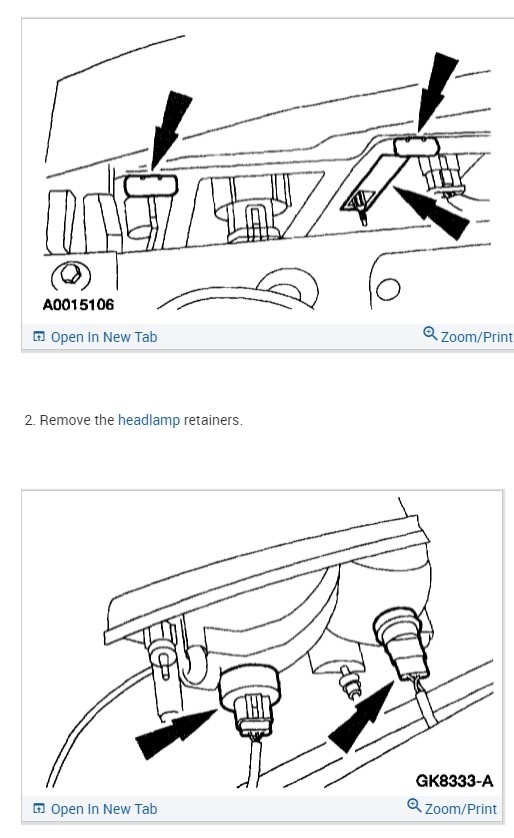 A0015106

Open In New Tab

Zoom/Print

2. Remove the headlamp retainers.

GK8333-A

Open In New Tab

Zoom/Print