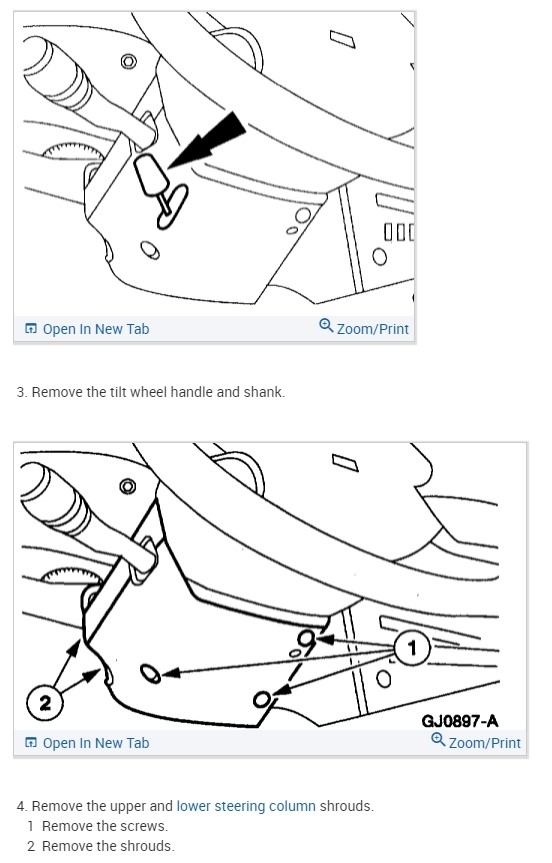 Open In New Tab
Zoom/Print

3. Remove the tilt wheel handle and shank.

1
2
GJ0897-A

Open In New Tab
Zoom/Print

4. Remove the upper and lower steering column shrouds.
1 Remove the screws.
2 Remove the shrouds.