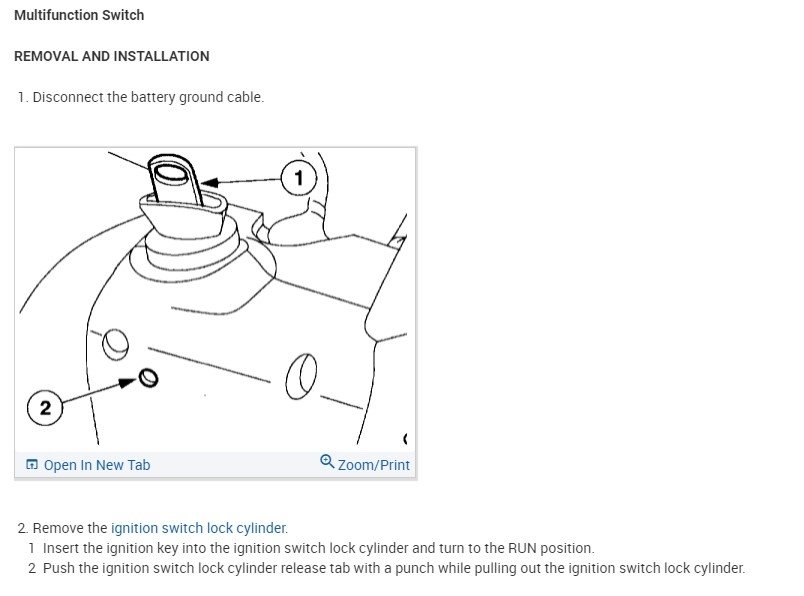 Multifunction Switch

REMOVAL AND INSTALLATION

1. Disconnect the battery ground cable.

1

2

Open In New Tab

Zoom/Print

2. Remove the ignition switch lock cylinder.
1 Insert the ignition key into the ignition switch lock cylinder and turn to the RUN position.
2 Push the ignition switch lock cylinder release tab with a punch while pulling out the ignition switch lock cylinder.