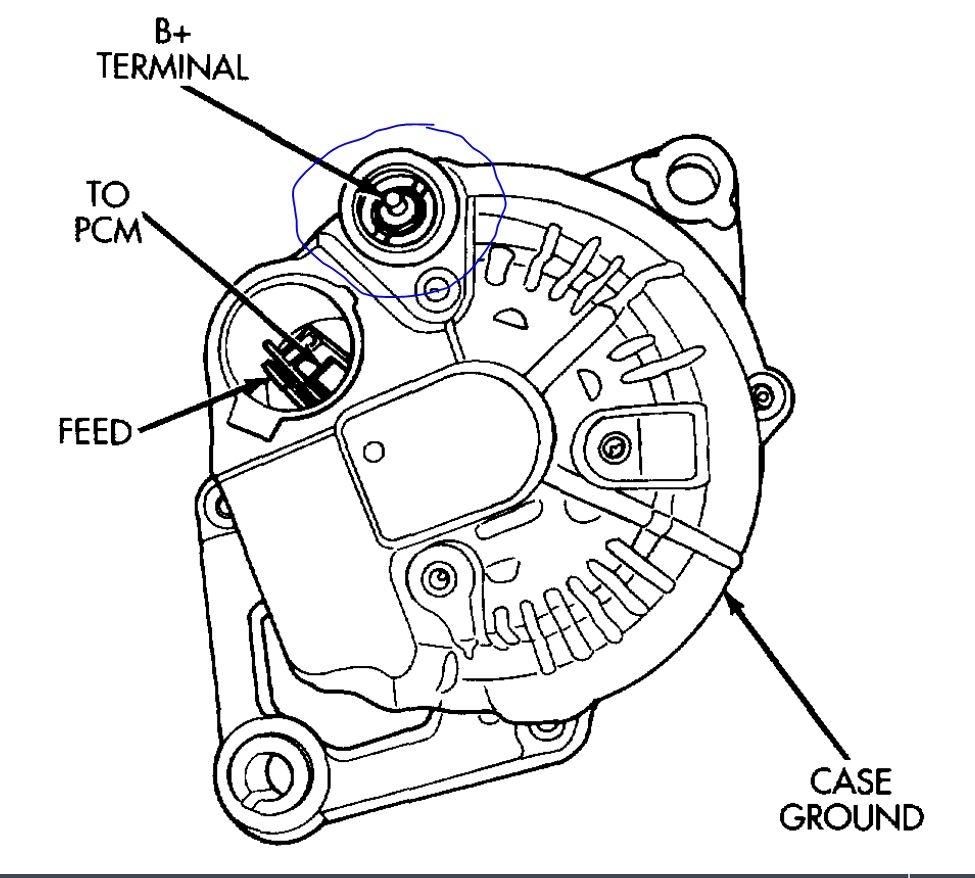 B+
TERMINAL

TO
PCM

FEED

CASE
GROUND