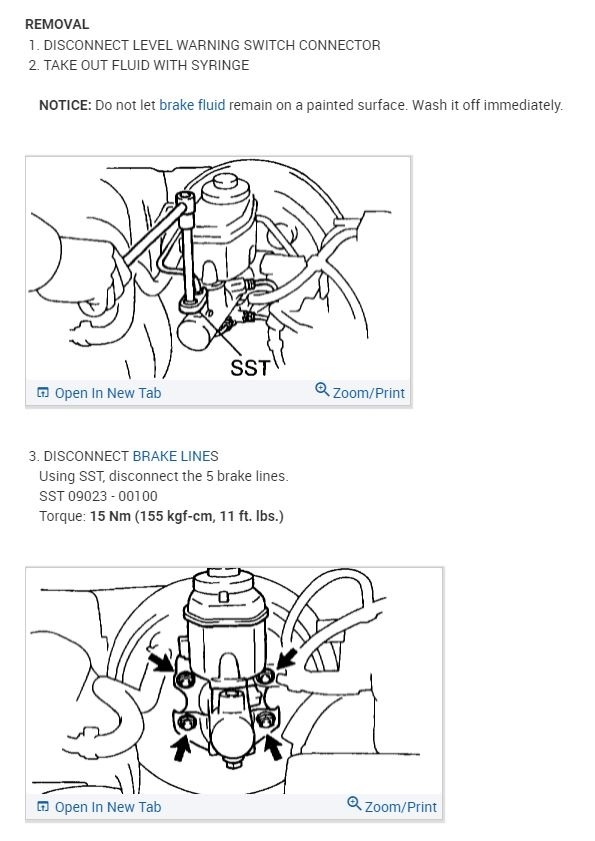 REMOVAL
1. DISCONNECT LEVEL WARNING SWITCH CONNECTOR
2. TAKE OUT FLUID WITH SYRINGE

NOTICE: Do not let brake fluid remain on a painted surface. Wash it off immediately.

SST

Open In New Tab
Zoom/Print

3. DISCONNECT BRAKE LINES
Using SST, disconnect the 5 brake lines.
SST 09023 - 00100
Torque: 15 Nm (155 kgf-cm, 11 ft. lbs.)

Open In New Tab
Zoom/Print