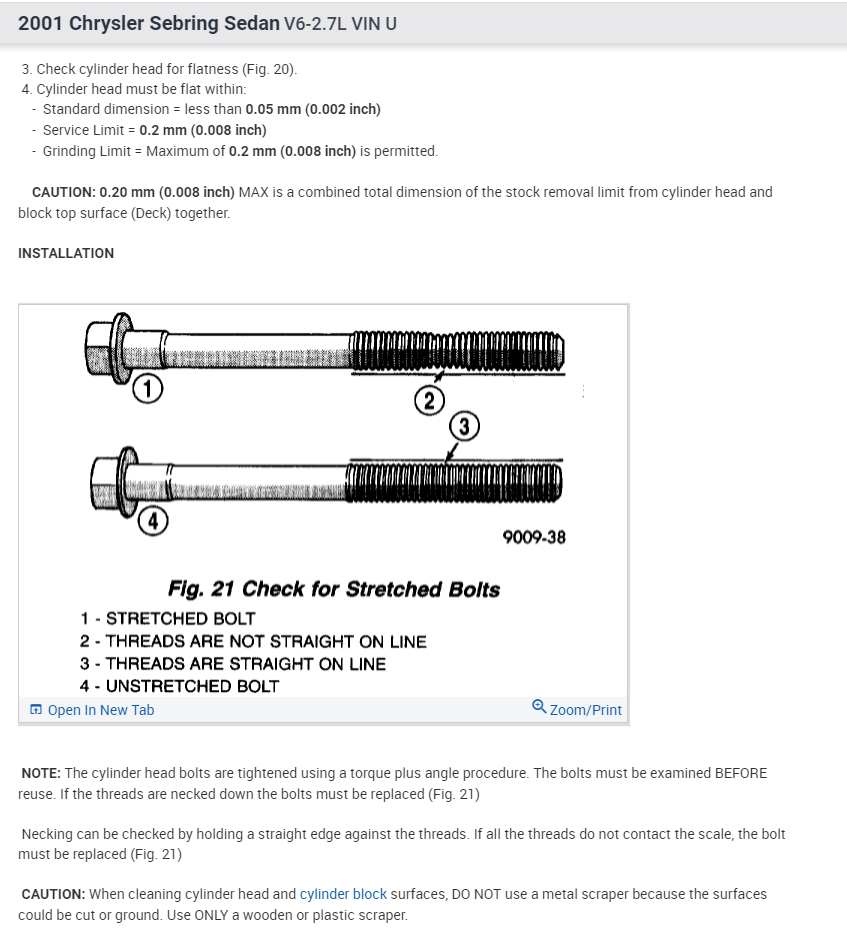 2001 Chrysler Sebring Sedan V6-2.7L VIN U

3. Check cylinder head for flatness (Fig. 20).
4. Cylinder head must be flat within:
- Standard dimension = less than 0.05 mm (0.002 inch)
- Service Limit = 0.2 mm (0.008 inch)
- Grinding Limit = Maximum of 0.2 mm (0.008 inch) is permitted.

CAUTION: 0.20 mm (0.008 inch) MAX is a combined total dimension of the stock removal limit from cylinder head and block top surface (Deck) together.

INSTALLATION

1

2

3

4

9009-38

Fig. 21 Check for Stretched Bolts
1 - STRETCHED BOLT
2 - THREADS ARE NOT STRAIGHT ON LINE
3 - THREADS ARE STRAIGHT ON LINE
4 - UNSTRETCHED BOLT

Open In New Tab

Zoom/Print

NOTE: The cylinder head bolts are tightened using a torque plus angle procedure. The bolts must be examined BEFORE reuse. If the threads are necked down the bolts must be replaced (Fig. 21)

Necking can be checked by holding a straight edge against the threads. If all the threads do not contact the scale, the bolt must be replaced (Fig. 21)

CAUTION: When cleaning cylinder head and cylinder block surfaces, DO NOT use a metal scraper because the surfaces could be cut or ground. Use ONLY a wooden or plastic scraper.