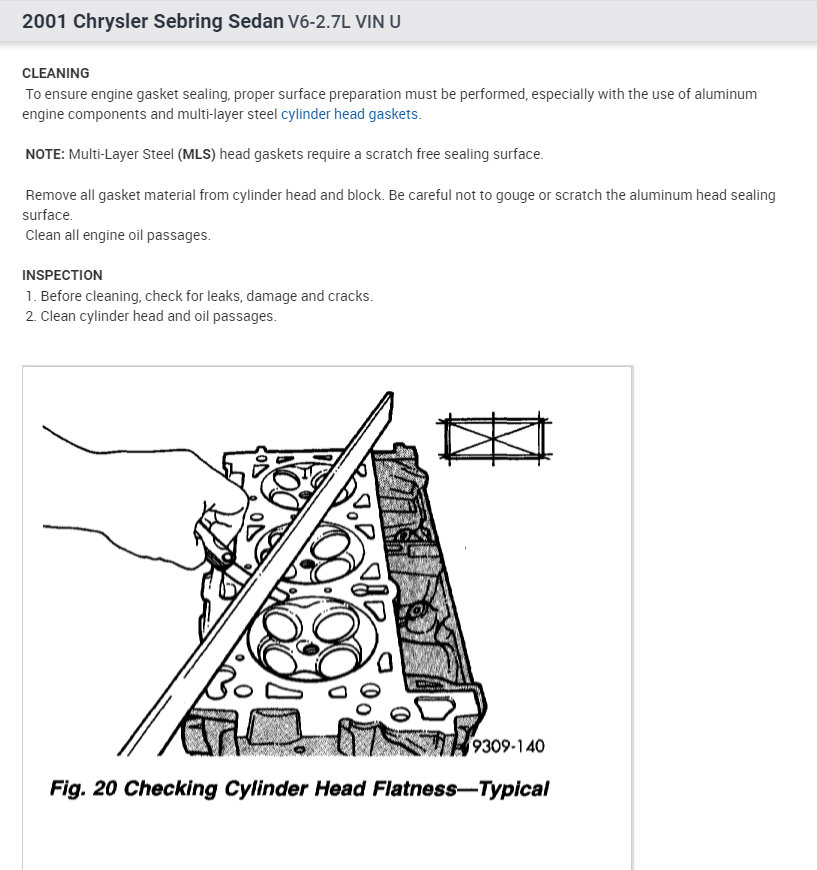 2001 Chrysler Sebring Sedan V6-2.7L VIN U

CLEANING
To ensure engine gasket sealing, proper surface preparation must be performed, especially with the use of aluminum engine components and multi-layer steel cylinder head gaskets.

NOTE: Multi-Layer Steel (MLS) head gaskets require a scratch free sealing surface.

Remove all gasket material from cylinder head and block. Be careful not to gouge or scratch the aluminum head sealing surface.
Clean all engine oil passages.

INSPECTION
1. Before cleaning, check for leaks, damage and cracks.
2. Clean cylinder head and oil passages.

9309-140

Fig. 20 Checking Cylinder Head Flatness—Typical