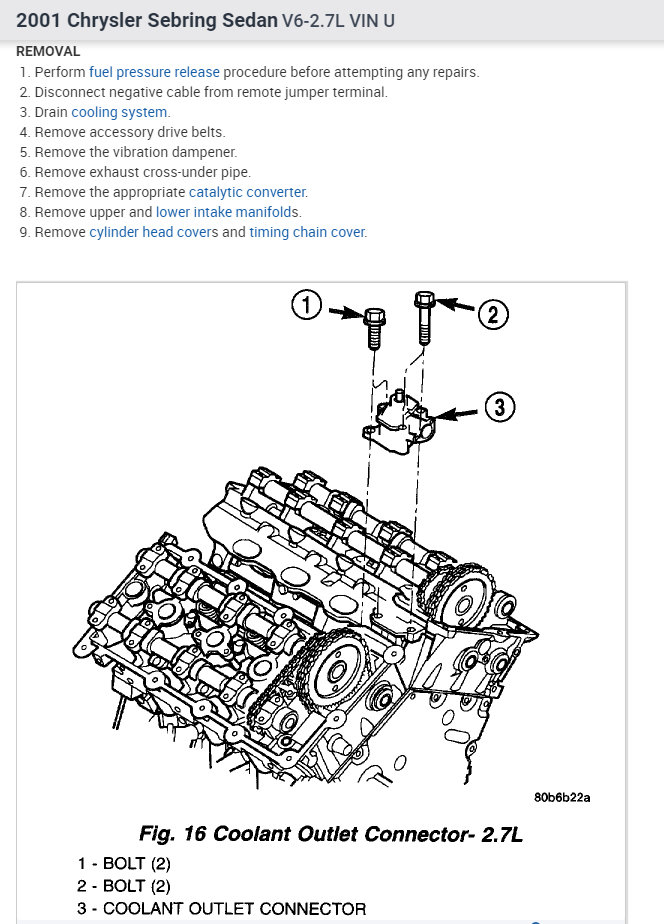 2001 Chrysler Sebring Sedan V6-2.7L VIN U

REMOVAL
1. Perform fuel pressure release procedure before attempting any repairs.
2. Disconnect negative cable from remote jumper terminal.
3. Drain cooling system.
4. Remove accessory drive belts.
5. Remove the vibration dampener.
6. Remove exhaust cross-under pipe.
7. Remove the appropriate catalytic converter.
8. Remove upper and lower intake manifolds.
9. Remove cylinder head covers and timing chain cover.

1
2
3

80b6b22a

Fig. 16 Coolant Outlet Connector- 2.7L
1 - BOLT (2)
2 - BOLT (2)
3 - COOLANT OUTLET CONNECTOR