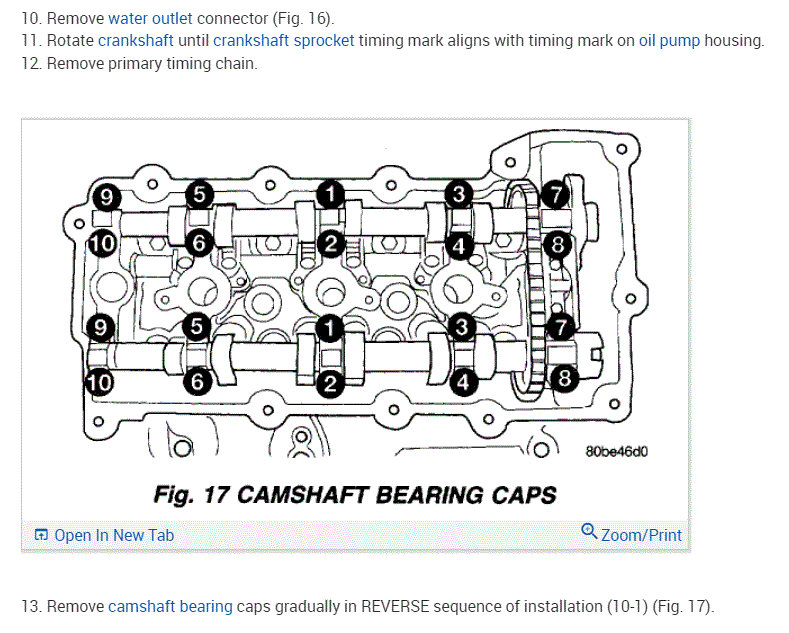 10. Remove water outlet connector (Fig. 16).
11. Rotate crankshaft until crankshaft sprocket timing mark aligns with timing mark on oil pump housing.
12. Remove primary timing chain.

9 5 1 3 7
10 6 2 4 8
9 5 1 3 7
10 6 2 4 8

80be46d0

Fig. 17 CAMSHAFT BEARING CAPS

Open In New Tab

Zoom/Print

13. Remove camshaft bearing caps gradually in REVERSE sequence of installation (10-1) (Fig. 17).