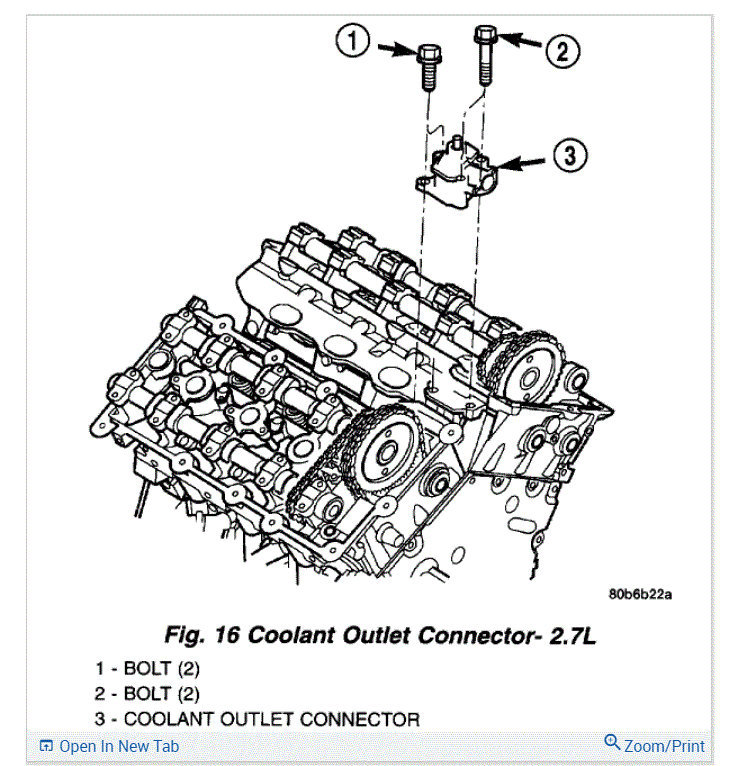 1
2
3

80b6b22a

Fig. 16 Coolant Outlet Connector- 2.7L

1 - BOLT (2)
2 - BOLT (2)
3 - COOLANT OUTLET CONNECTOR

Open In New Tab
Zoom/Print