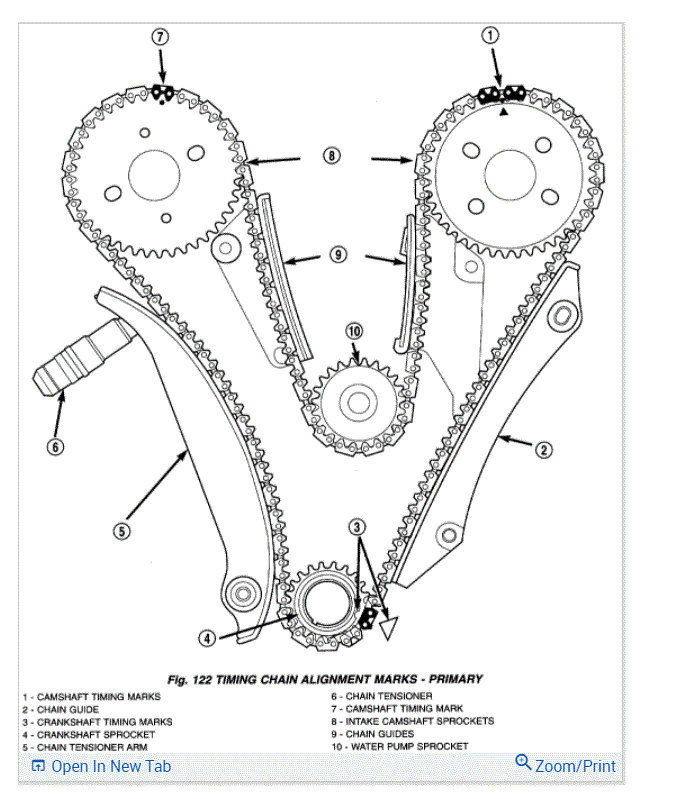 7

1

8

9

10

6

2

5

3

4

Fig. 122 TIMING CHAIN ALIGNMENT MARKS - PRIMARY

1 - CAMSHAFT TIMING MARKS
2 - CHAIN GUIDE
3 - CRANKSHAFT TIMING MARKS
4 - CRANKSHAFT SPROCKET
5 - CHAIN TENSIONER ARM

6 - CHAIN TENSIONER
7 - CAMSHAFT TIMING MARK
8 - INTAKE CAMSHAFT SPROCKETS
9 - CHAIN GUIDES
10 - WATER PUMP SPROCKET

Open In New Tab

Zoom/Print