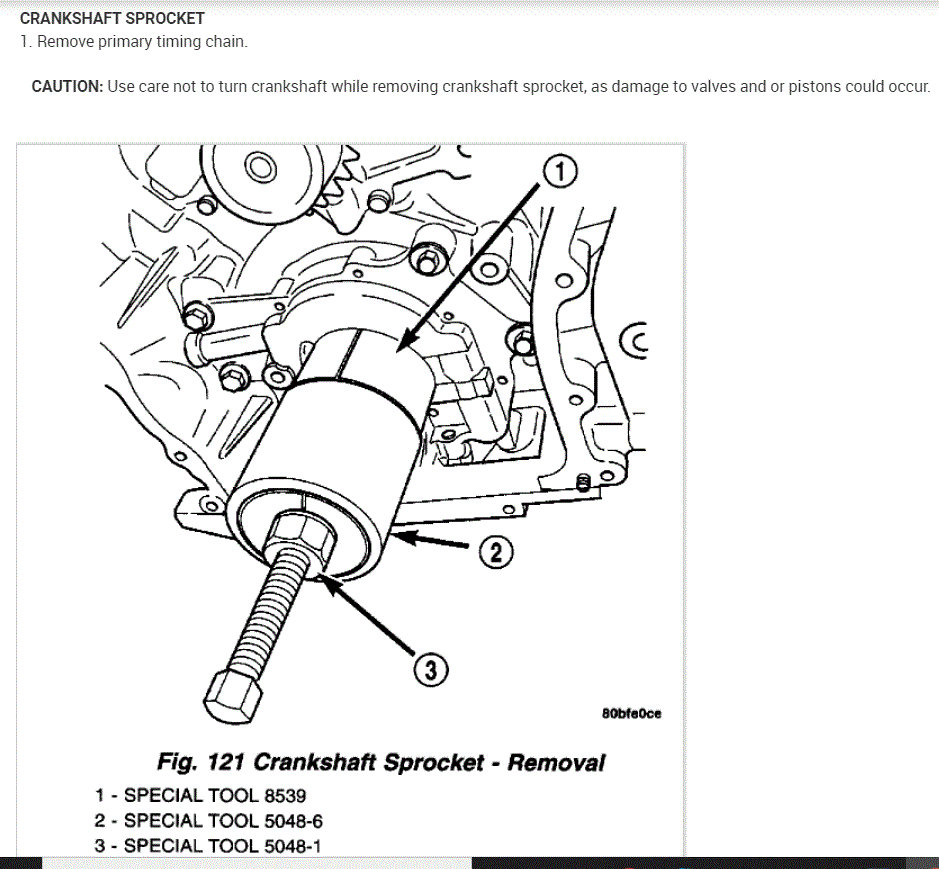 CRANKSHAFT SPROCKET
1. Remove primary timing chain.

CAUTION: Use care not to turn crankshaft while removing crankshaft sprocket, as damage to valves and or pistons could occur.

1
2
3
80bfe0ce

Fig. 121 Crankshaft Sprocket - Removal
1 - SPECIAL TOOL 8539
2 - SPECIAL TOOL 5048-6
3 - SPECIAL TOOL 5048-1