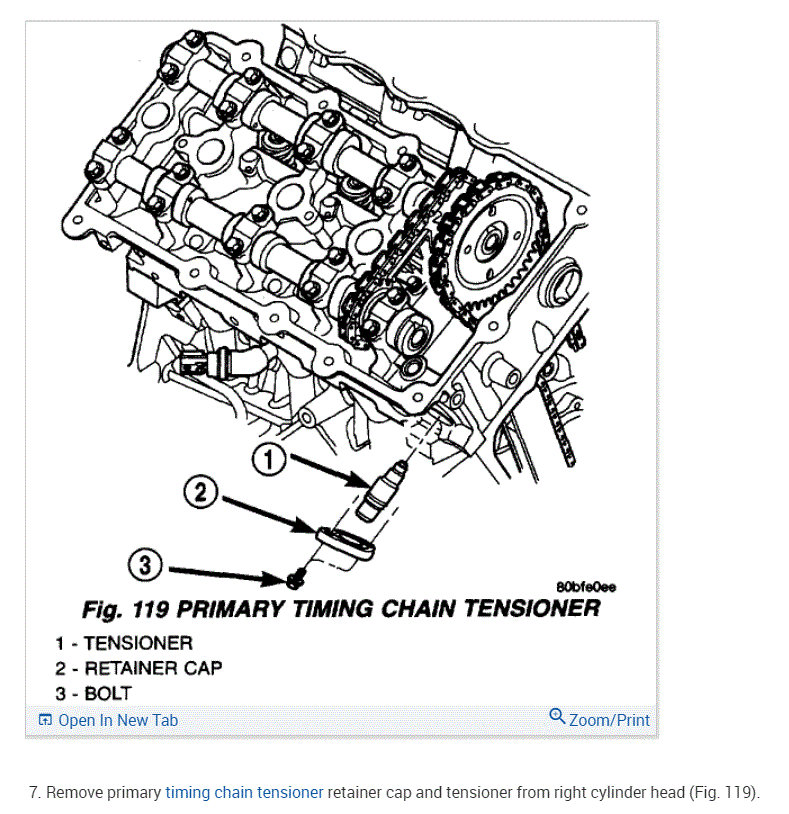 1

2

3

80bfe0ee

Fig. 119 PRIMARY TIMING CHAIN TENSIONER

1 - TENSIONER
2 - RETAINER CAP
3 - BOLT

Open In New Tab

Zoom/Print

7. Remove primary timing chain tensioner retainer cap and tensioner from right cylinder head (Fig. 119).