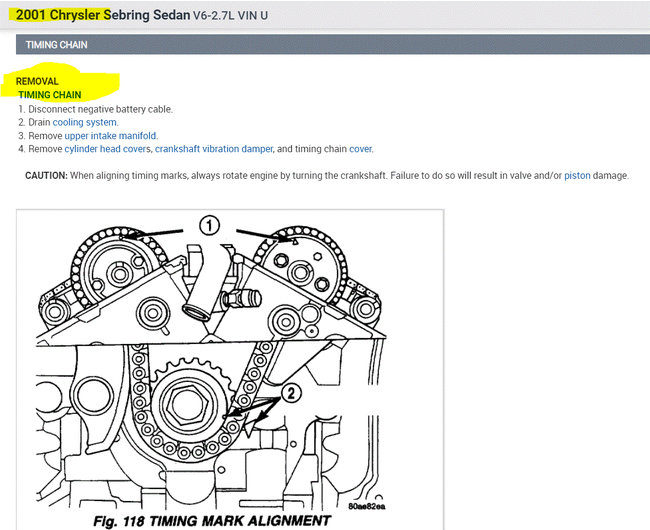 2001 Chrysler Sebring Sedan V6-2.7L VIN U

TIMING CHAIN

REMOVAL
TIMING CHAIN

1. Disconnect negative battery cable.
2. Drain cooling system.
3. Remove upper intake manifold.
4. Remove cylinder head covers, crankshaft vibration damper, and timing chain cover.

CAUTION: When aligning timing marks, always rotate engine by turning the crankshaft. Failure to do so will result in valve and/or piston damage.

1

2

80ae82ea

Fig. 118 TIMING MARK ALIGNMENT