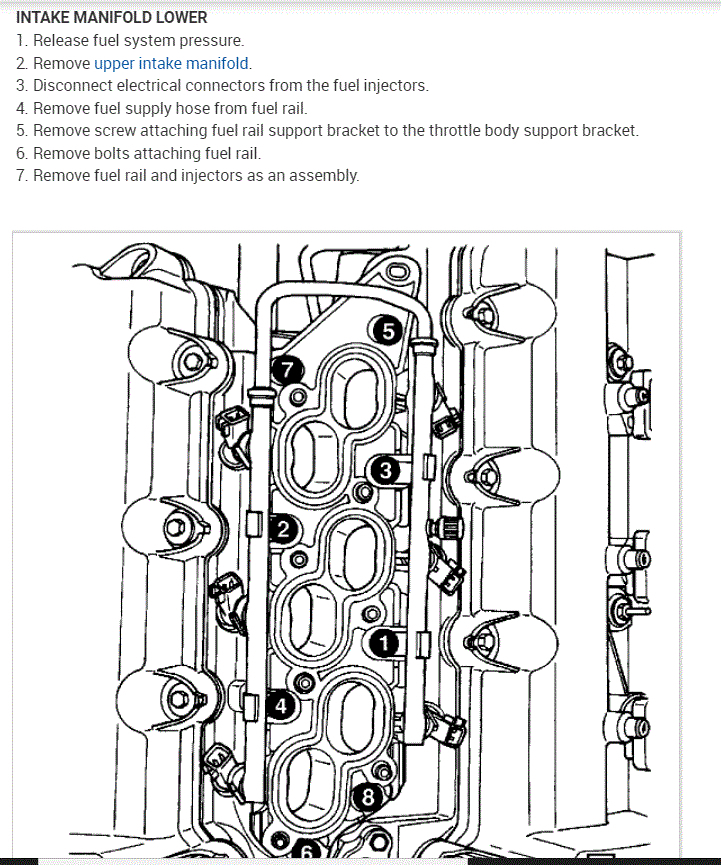 INTAKE MANIFOLD LOWER

1. Release fuel system pressure.
2. Remove upper intake manifold.
3. Disconnect electrical connectors from the fuel injectors.
4. Remove fuel supply hose from fuel rail.
5. Remove screw attaching fuel rail support bracket to the throttle body support bracket.
6. Remove bolts attaching fuel rail.
7. Remove fuel rail and injectors as an assembly.

5
7
3
2
1
4
8
6