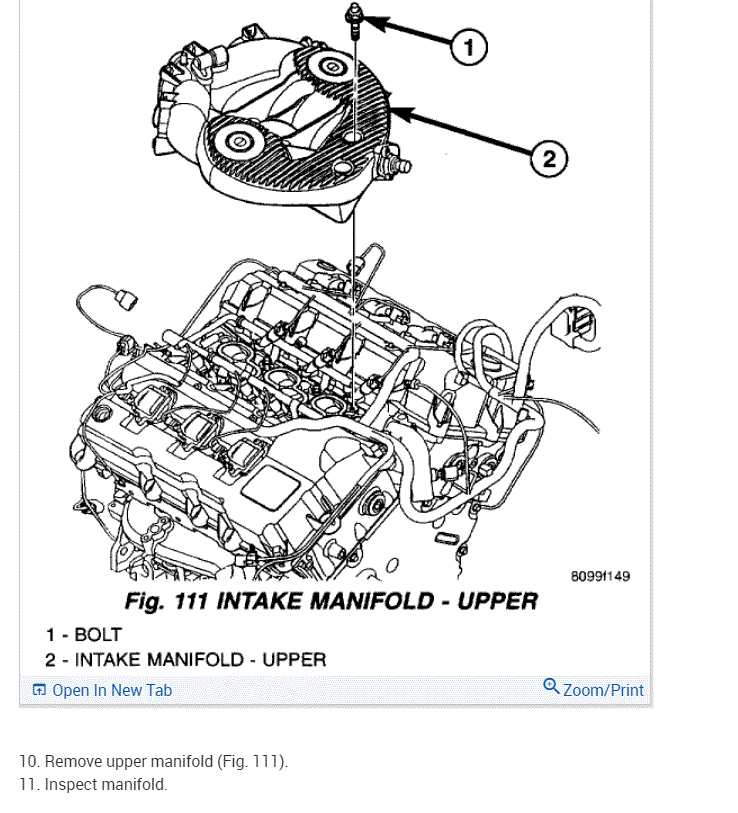 1

2

8099f149

Fig. 111 INTAKE MANIFOLD - UPPER

1 - BOLT
2 - INTAKE MANIFOLD - UPPER

Open In New Tab

Zoom/Print

10. Remove upper manifold (Fig. 111).
11. Inspect manifold.