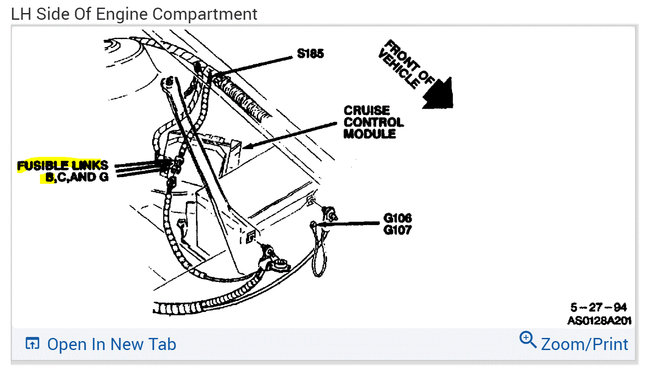 LH Side Of Engine Compartment

S185

FRONT OF VEHICLE

CRUISE CONTROL MODULE

FUSIBLE LINKS B,C,AND G

G106
G107

5-27-94
AS0128A201

Open In New Tab

Zoom/Print