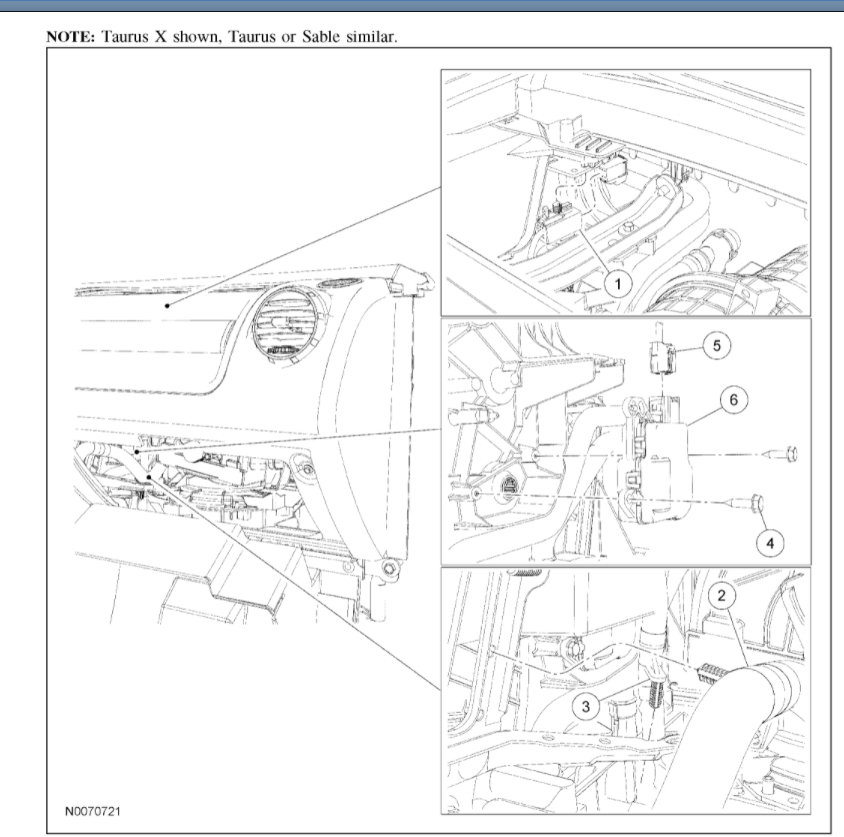 NOTE: Taurus X shown, Taurus or Sable similar.

1

5

6

4

2

3

N0070721