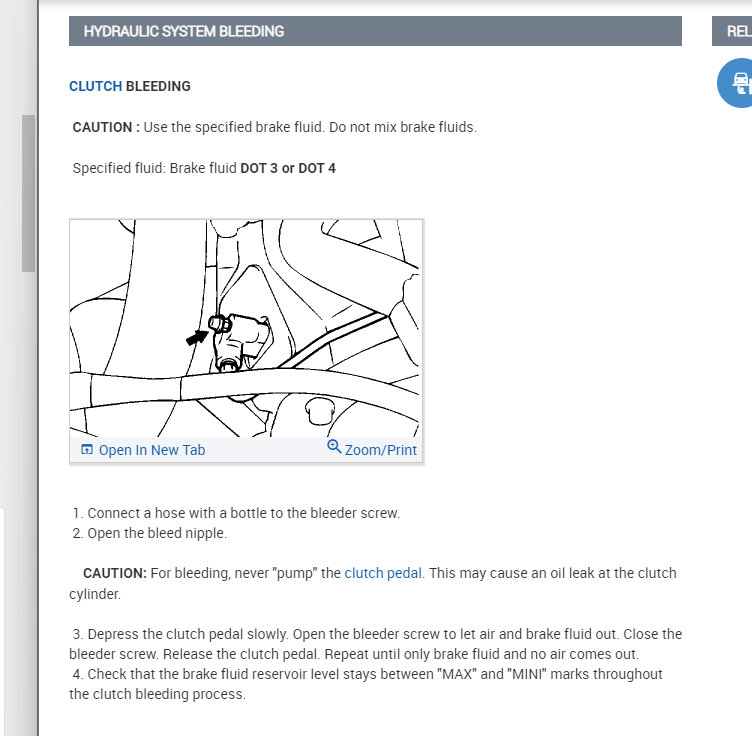 HYDRAULIC SYSTEM BLEEDING

REL

CLUTCH BLEEDING

CAUTION : Use the specified brake fluid. Do not mix brake fluids.

Specified fluid: Brake fluid DOT 3 or DOT 4

Open In New Tab

Zoom/Print

1. Connect a hose with a bottle to the bleeder screw.
2. Open the bleed nipple.

CAUTION: For bleeding, never "pump" the clutch pedal. This may cause an oil leak at the clutch cylinder.

3. Depress the clutch pedal slowly. Open the bleeder screw to let air and brake fluid out. Close the bleeder screw. Release the clutch pedal. Repeat until only brake fluid and no air comes out.
4. Check that the brake fluid reservoir level stays between "MAX" and "MINI" marks throughout the clutch bleeding process.