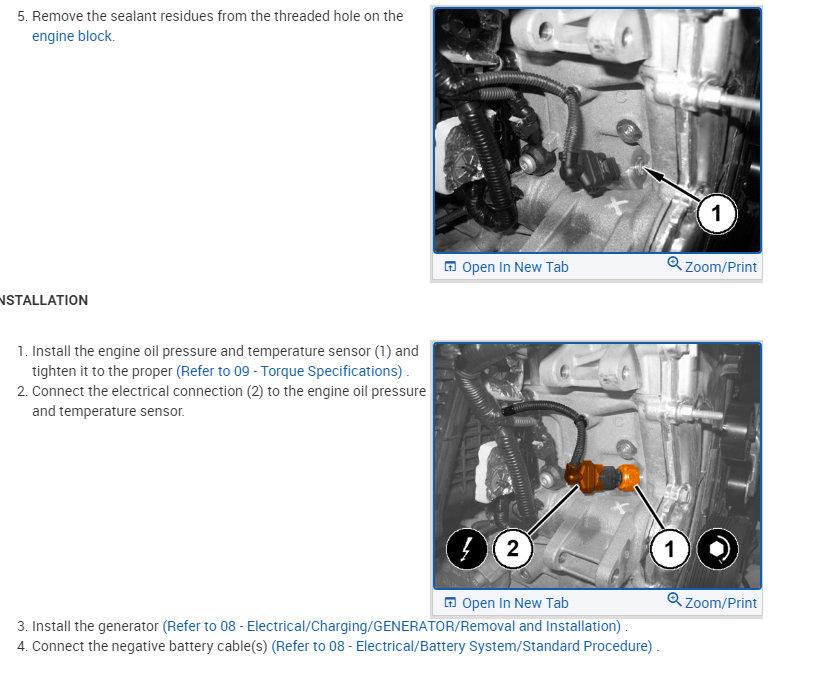 5. Remove the sealant residues from the threaded hole on the engine block.

1

Open In New Tab

Zoom/Print

NSTALLATION

1. Install the engine oil pressure and temperature sensor (1) and tighten it to the proper (Refer to 09 - Torque Specifications) .
2. Connect the electrical connection (2) to the engine oil pressure and temperature sensor.

2

1

Open In New Tab

Zoom/Print

3. Install the generator (Refer to 08 - Electrical/Charging/GENERATOR/Removal and Installation) .
4. Connect the negative battery cable(s) (Refer to 08 - Electrical/Battery System/Standard Procedure) .