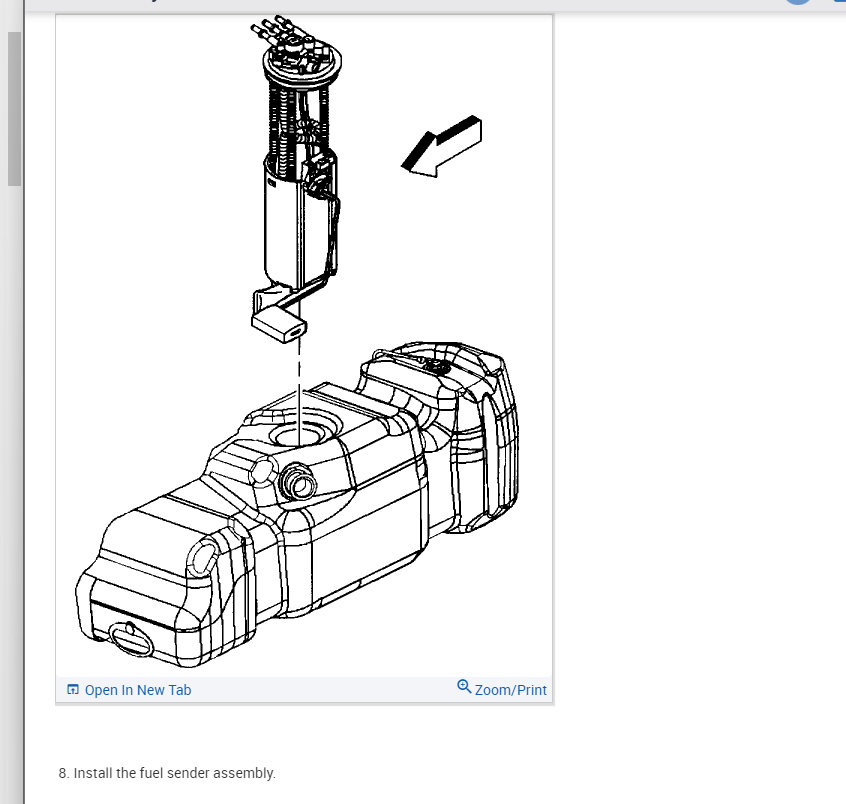 Open In New Tab

Zoom/Print

8. Install the fuel sender assembly.