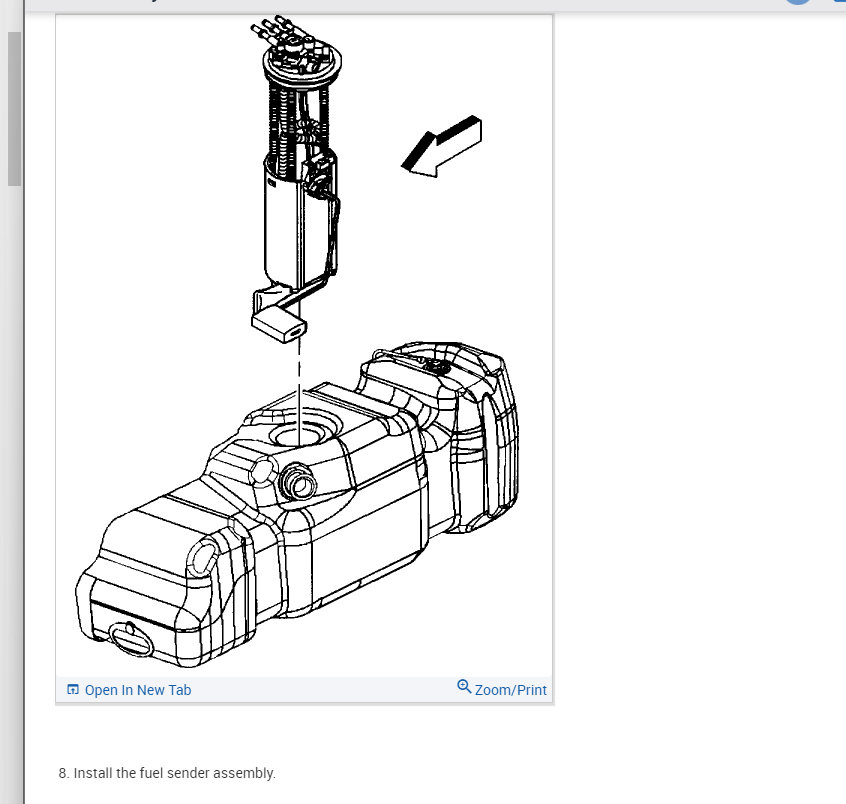 Open In New Tab

Zoom/Print

8. Install the fuel sender assembly.