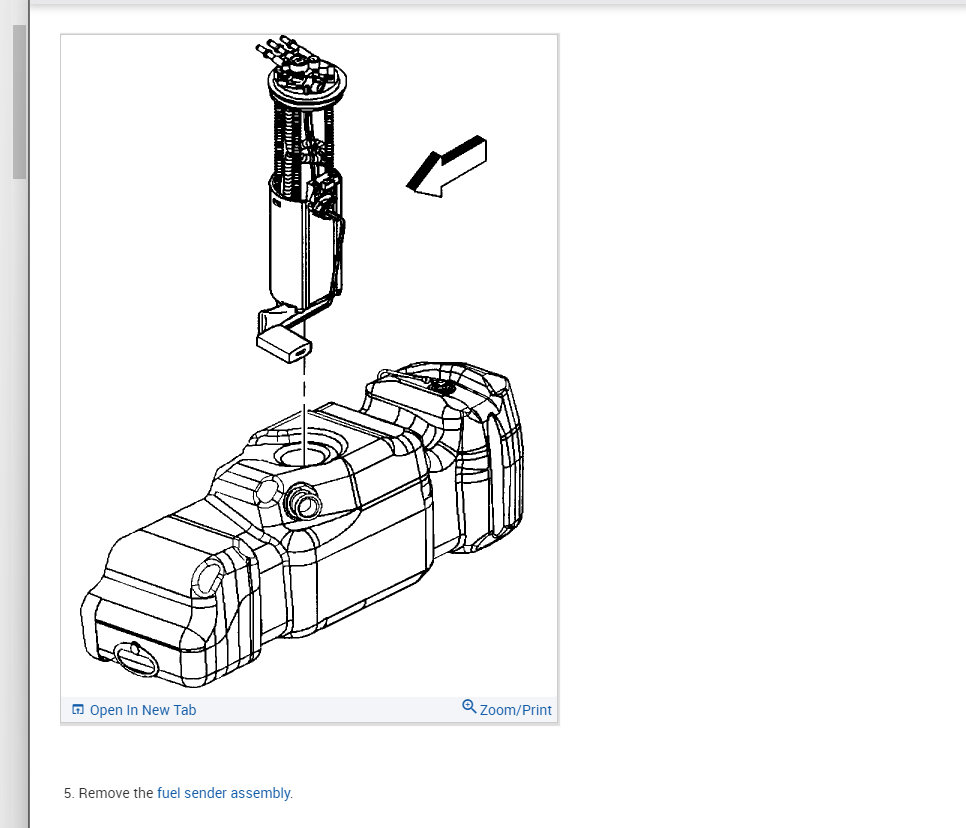 Open In New Tab

Zoom/Print

5. Remove the fuel sender assembly.