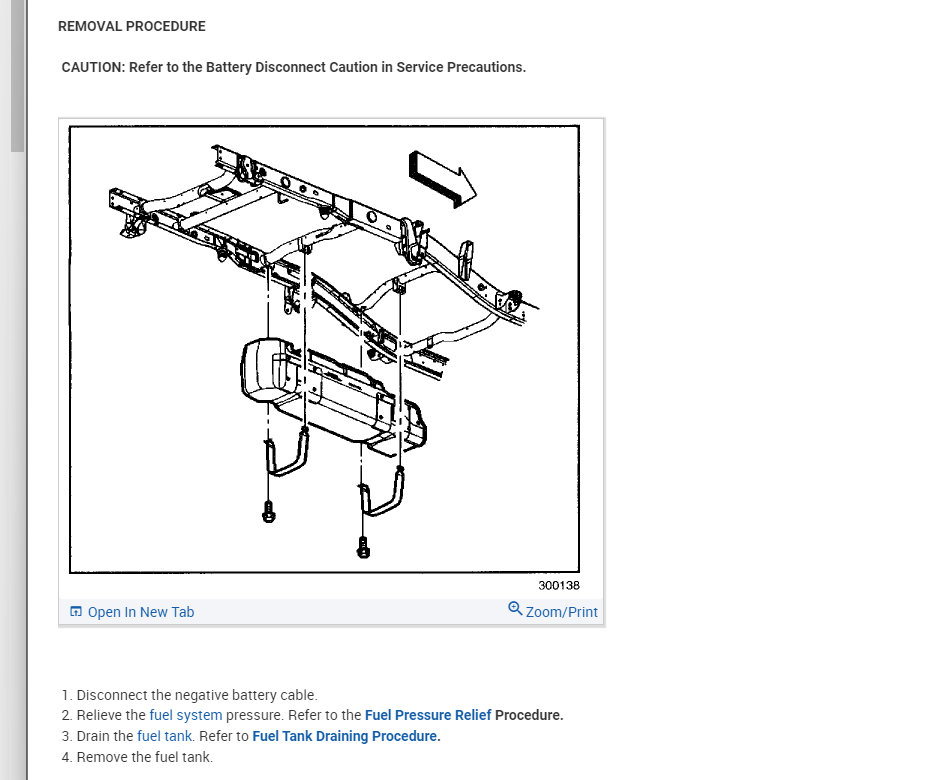 REMOVAL PROCEDURE

CAUTION: Refer to the Battery Disconnect Caution in Service Precautions.

300138

Open In New Tab

Zoom/Print

1. Disconnect the negative battery cable.
2. Relieve the fuel system pressure. Refer to the Fuel Pressure Relief Procedure.
3. Drain the fuel tank. Refer to Fuel Tank Draining Procedure.
4. Remove the fuel tank.