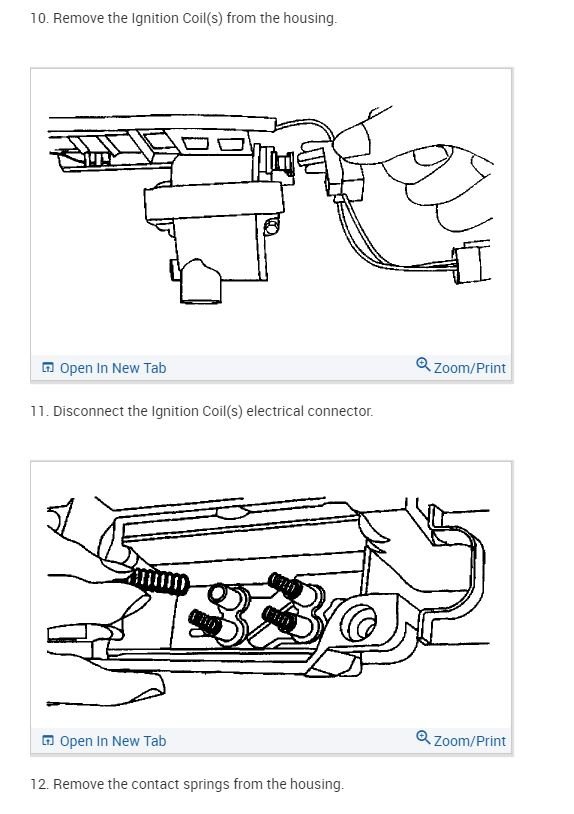 10. Remove the Ignition Coil(s) from the housing.

Open In New Tab

Zoom/Print

11. Disconnect the Ignition Coil(s) electrical connector.

Open In New Tab

Zoom/Print

12. Remove the contact springs from the housing.