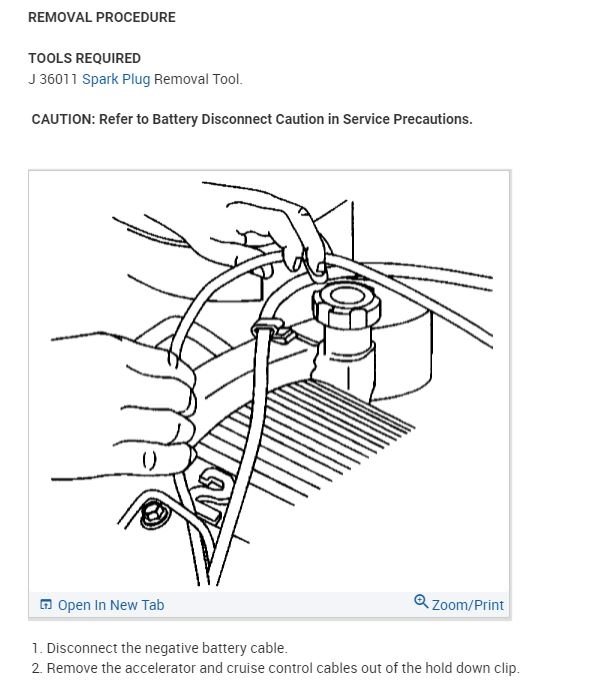 REMOVAL PROCEDURE

TOOLS REQUIRED
J 36011 Spark Plug Removal Tool.

CAUTION: Refer to Battery Disconnect Caution in Service Precautions.

Open In New Tab Zoom/Print

1. Disconnect the negative battery cable.
2. Remove the accelerator and cruise control cables out of the hold down clip.