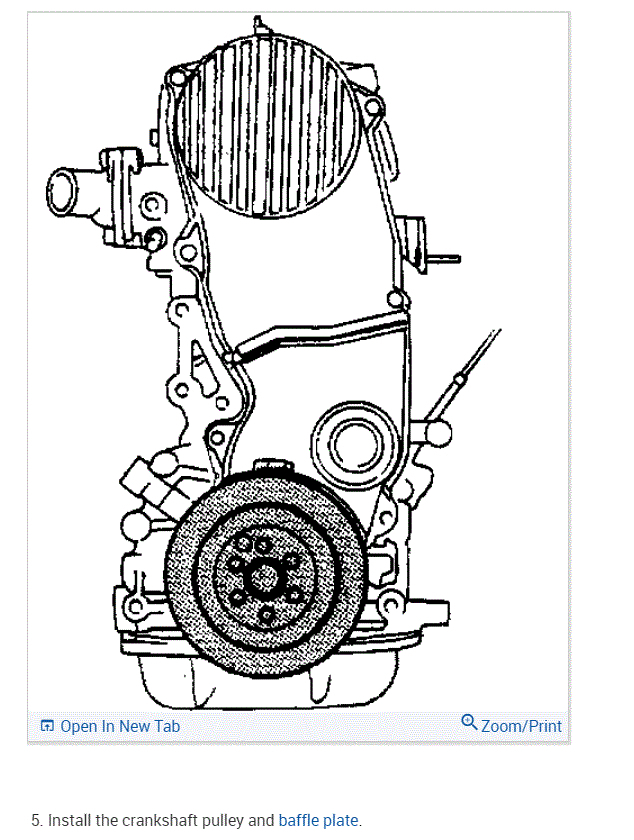 Open In New Tab

Zoom/Print

5. Install the crankshaft pulley and baffle plate.