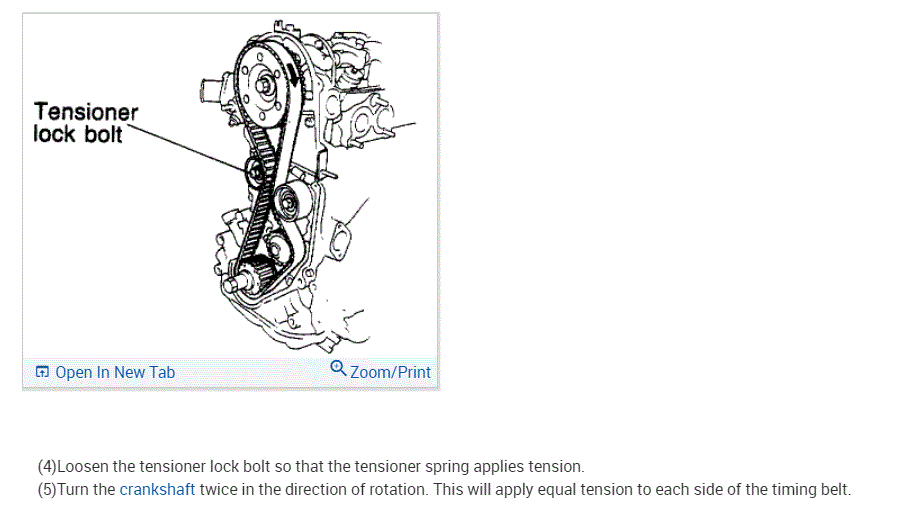 Tensioner lock bolt

Open In New Tab

Zoom/Print

(4)Loosen the tensioner lock bolt so that the tensioner spring applies tension.
(5)Turn the crankshaft twice in the direction of rotation. This will apply equal tension to each side of the timing belt.