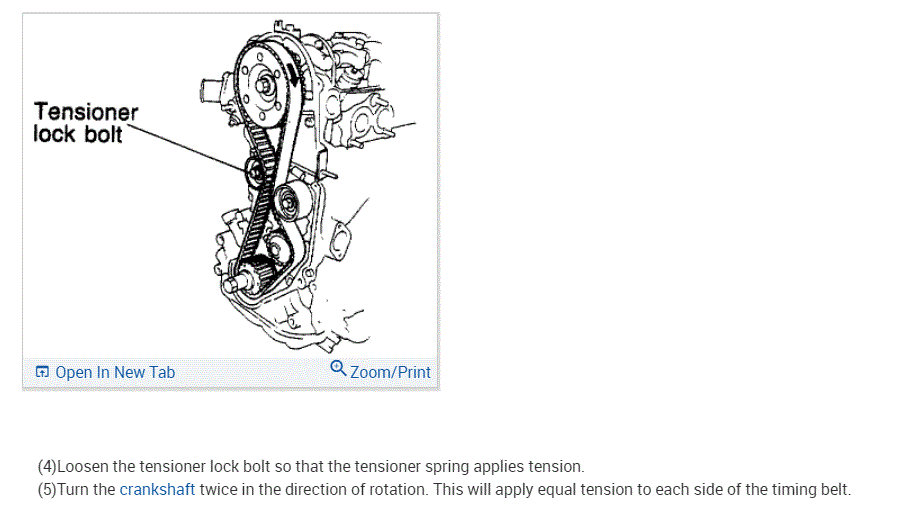 Tensioner lock bolt

Open In New Tab

Zoom/Print

(4)Loosen the tensioner lock bolt so that the tensioner spring applies tension.
(5)Turn the crankshaft twice in the direction of rotation. This will apply equal tension to each side of the timing belt.