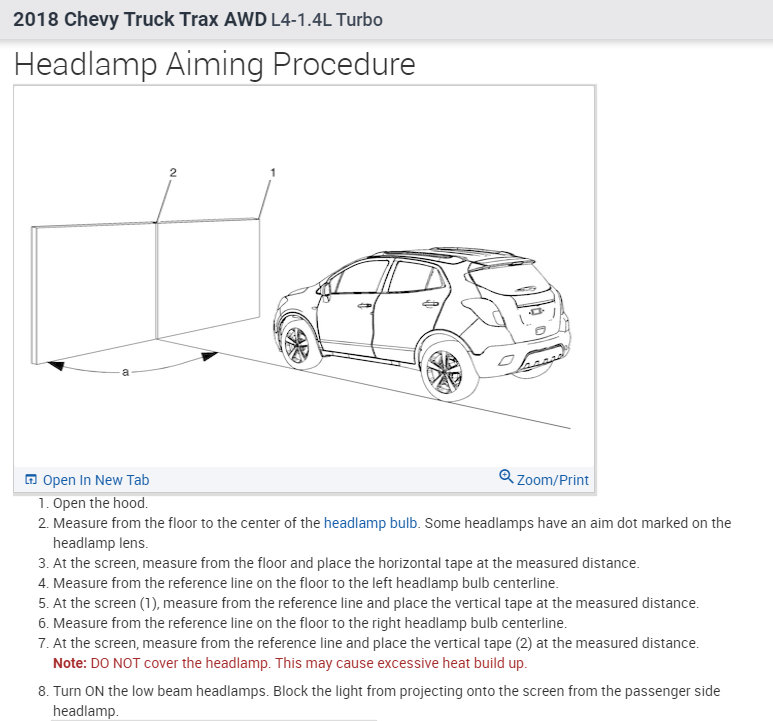 2018 Chevy Truck Trax AWD L4-1.4L Turbo

Headlamp Aiming Procedure

2

1

a

Open In New Tab

Zoom/Print

1. Open the hood.
2. Measure from the floor to the center of the headlamp bulb. Some headlamps have an aim dot marked on the headlamp lens.
3. At the screen, measure from the floor and place the horizontal tape at the measured distance.
4. Measure from the reference line on the floor to the left headlamp bulb centerline.
5. At the screen (1), measure from the reference line and place the vertical tape at the measured distance.
6. Measure from the reference line on the floor to the right headlamp bulb centerline.
7. At the screen, measure from the reference line and place the vertical tape (2) at the measured distance.
Note: DO NOT cover the headlamp. This may cause excessive heat build up.

8. Turn ON the low beam headlamps. Block the light from projecting onto the screen from the passenger side headlamp.