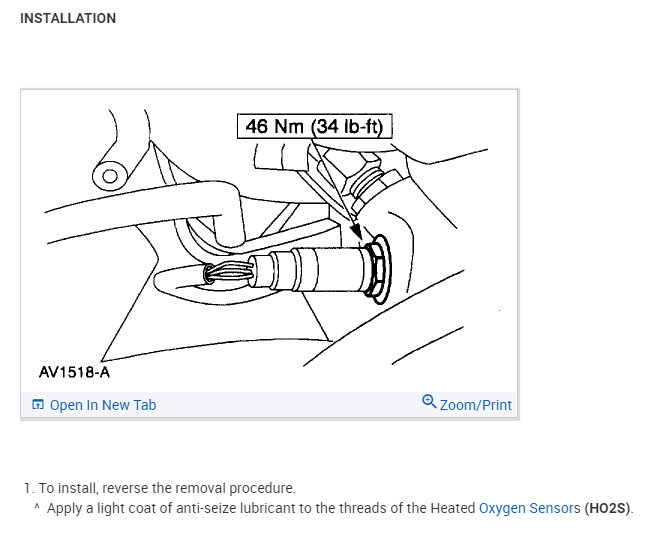 INSTALLATION

46 Nm (34 lb-ft)

AV1518-A

Open In New Tab

Zoom/Print

1. To install, reverse the removal procedure.

^ Apply a light coat of anti-seize lubricant to the threads of the Heated Oxygen Sensors (HO2S).