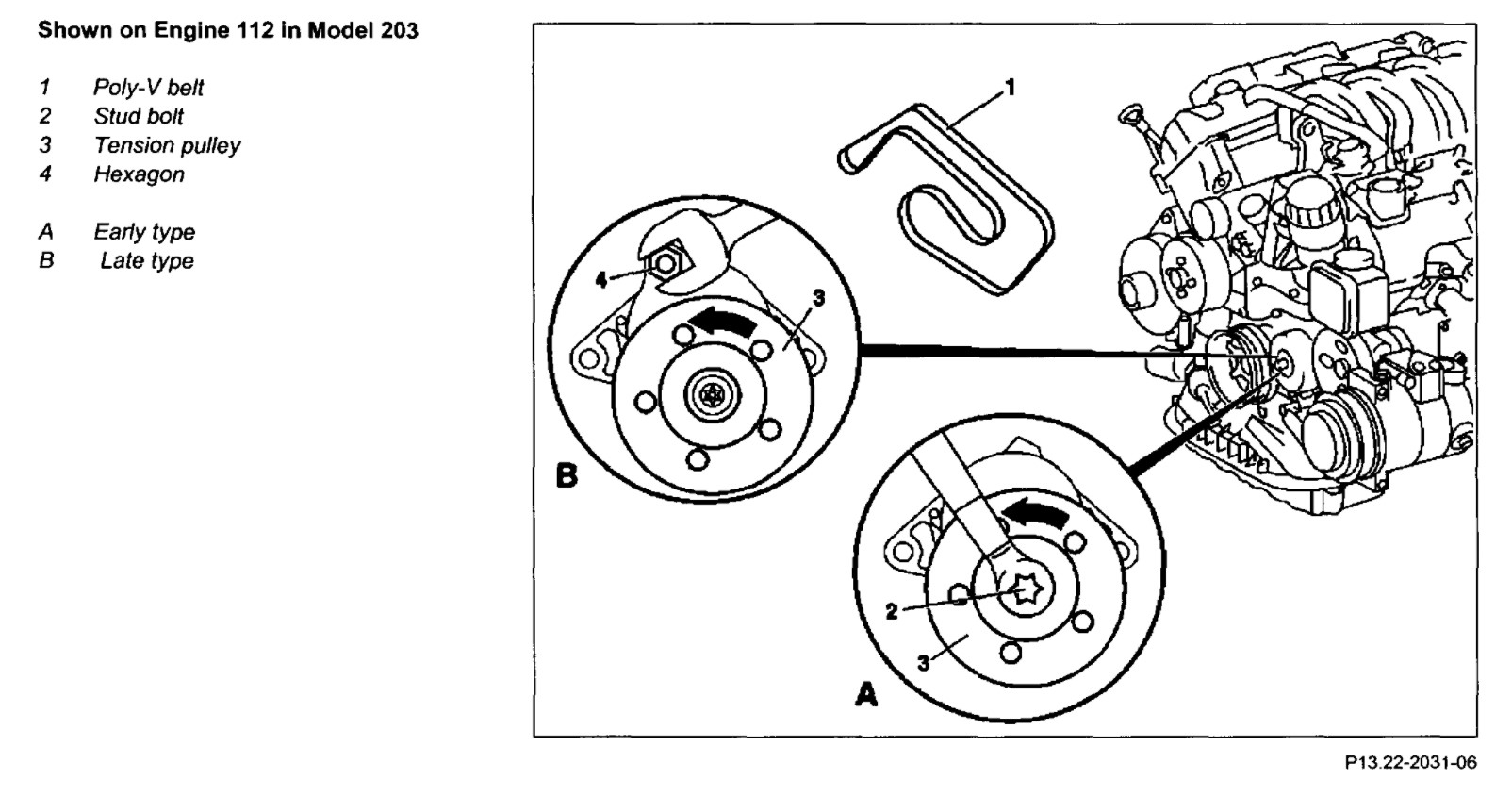 Shown on Engine 112 in Model 203

1 Poly-V belt
2 Stud bolt
3 Tension pulley
4 Hexagon

A Early type
B Late type

1

4

3

B

2

3

A

P13.22-2031-06