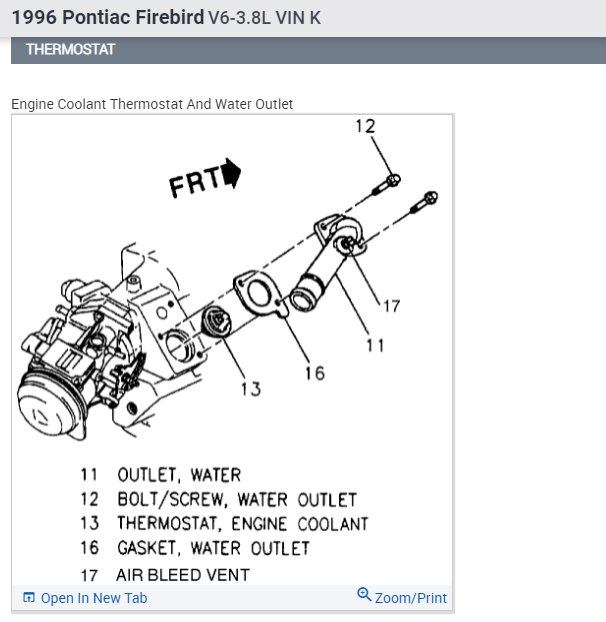 1996 Pontiac Firebird V6-3.8L VIN K

THERMOSTAT

Engine Coolant Thermostat And Water Outlet

12

FRT

17

11

16

13

11 OUTLET, WATER
12 BOLT/SCREW, WATER OUTLET
13 THERMOSTAT, ENGINE COOLANT
16 GASKET, WATER OUTLET
17 AIR BLEED VENT

Open In New Tab

Zoom/Print