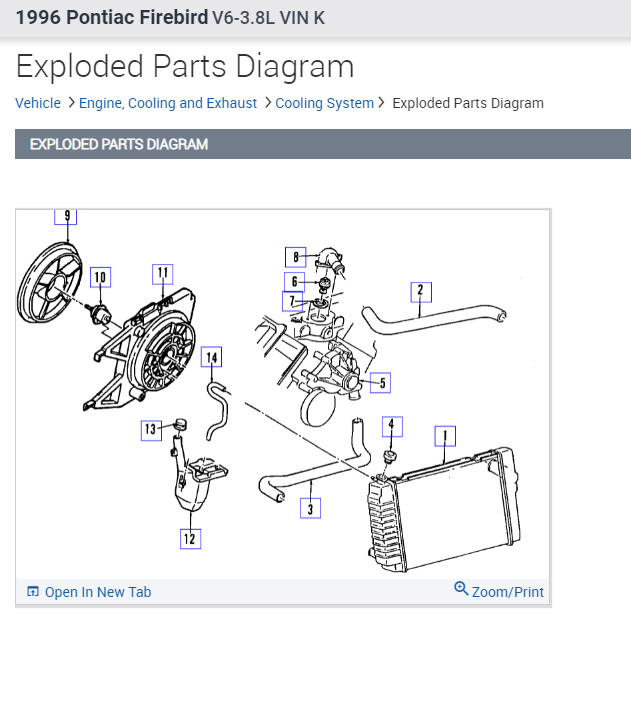 1996 Pontiac Firebird V6-3.8L VIN K

Exploded Parts Diagram

Vehicle > Engine, Cooling and Exhaust > Cooling System > Exploded Parts Diagram

EXPLODED PARTS DIAGRAM

9
10
11
8
6
7
2
14
5
13
4
1
3
12

Open In New Tab
Zoom/Print