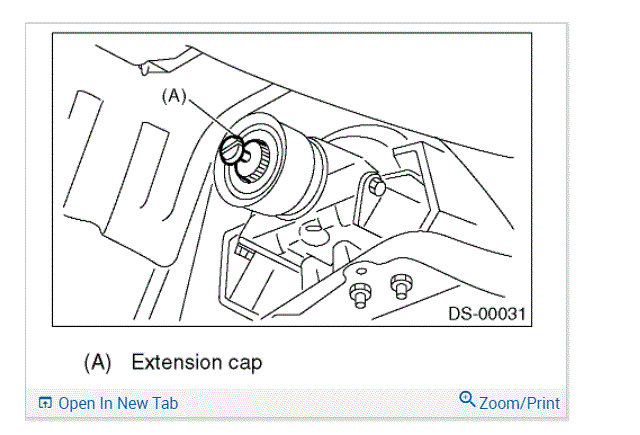 (A)

DS-00031

(A) Extension cap

Open In New Tab

Zoom/Print