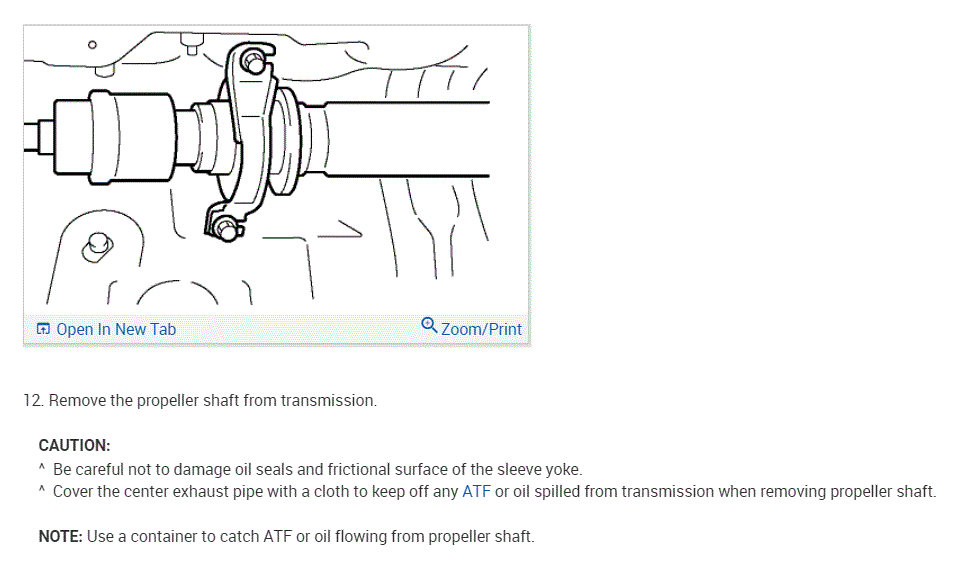 Open In New Tab
Zoom/Print

12. Remove the propeller shaft from transmission.

CAUTION:
^ Be careful not to damage oil seals and frictional surface of the sleeve yoke.
^ Cover the center exhaust pipe with a cloth to keep off any ATF or oil spilled from transmission when removing propeller shaft.

NOTE: Use a container to catch ATF or oil flowing from propeller shaft.