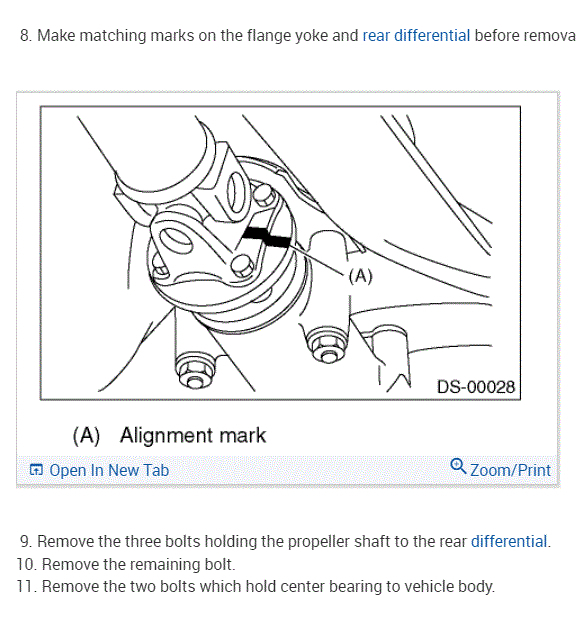 8. Make matching marks on the flange yoke and rear differential before remova

(A)

DS-00028

(A) Alignment mark

Open In New Tab

Zoom/Print

9. Remove the three bolts holding the propeller shaft to the rear differential.
10. Remove the remaining bolt.
11. Remove the two bolts which hold center bearing to vehicle body.