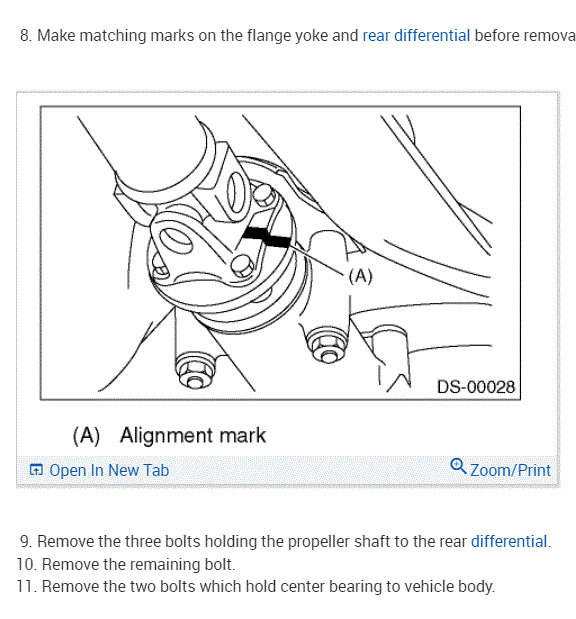 8. Make matching marks on the flange yoke and rear differential before remova

(A)

DS-00028

(A) Alignment mark

Open In New Tab

Zoom/Print

9. Remove the three bolts holding the propeller shaft to the rear differential.
10. Remove the remaining bolt.
11. Remove the two bolts which hold center bearing to vehicle body.