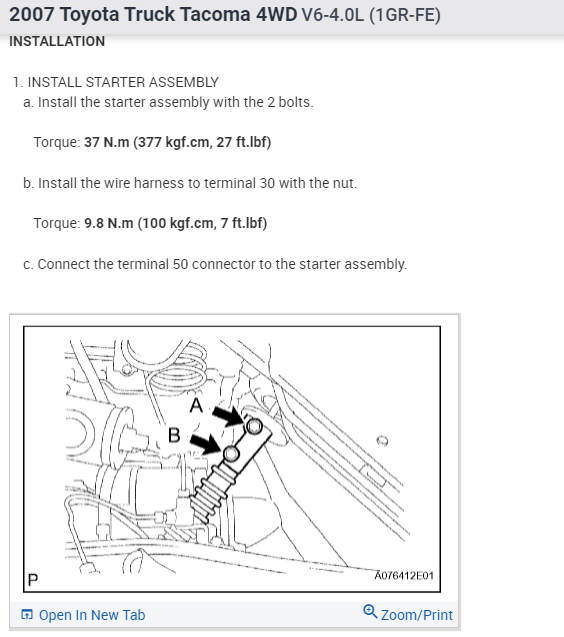 2007 Toyota Truck Tacoma 4WD V6-4.0L (1GR-FE)
INSTALLATION

1. INSTALL STARTER ASSEMBLY
a. Install the starter assembly with the 2 bolts.

Torque: 37 N.m (377 kgf.cm, 27 ft.lbf)

b. Install the wire harness to terminal 30 with the nut.

Torque: 9.8 N.m (100 kgf.cm, 7 ft.lbf)

c. Connect the terminal 50 connector to the starter assembly.

A
B
P
A076412E01

Open In New Tab
Zoom/Print