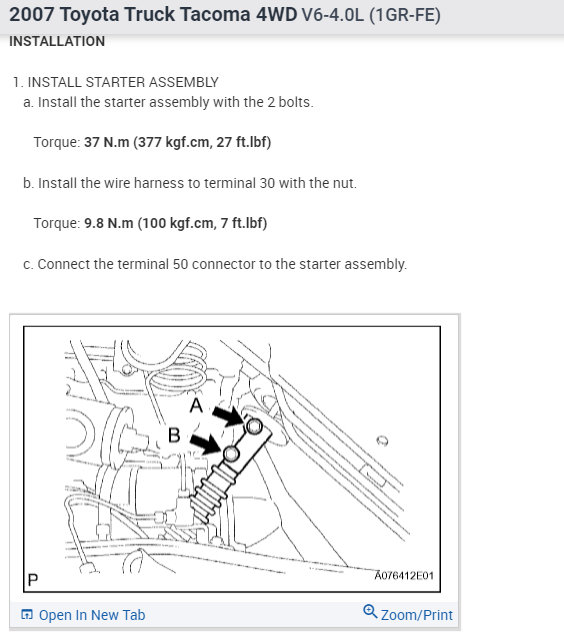 2007 Toyota Truck Tacoma 4WD V6-4.0L (1GR-FE)

INSTALLATION

1. INSTALL STARTER ASSEMBLY

a. Install the starter assembly with the 2 bolts.

Torque: 37 N.m (377 kgf.cm, 27 ft.lbf)

b. Install the wire harness to terminal 30 with the nut.

Torque: 9.8 N.m (100 kgf.cm, 7 ft.lbf)

c. Connect the terminal 50 connector to the starter assembly.

A

B

P

A076412E01

Open In New Tab

Zoom/Print